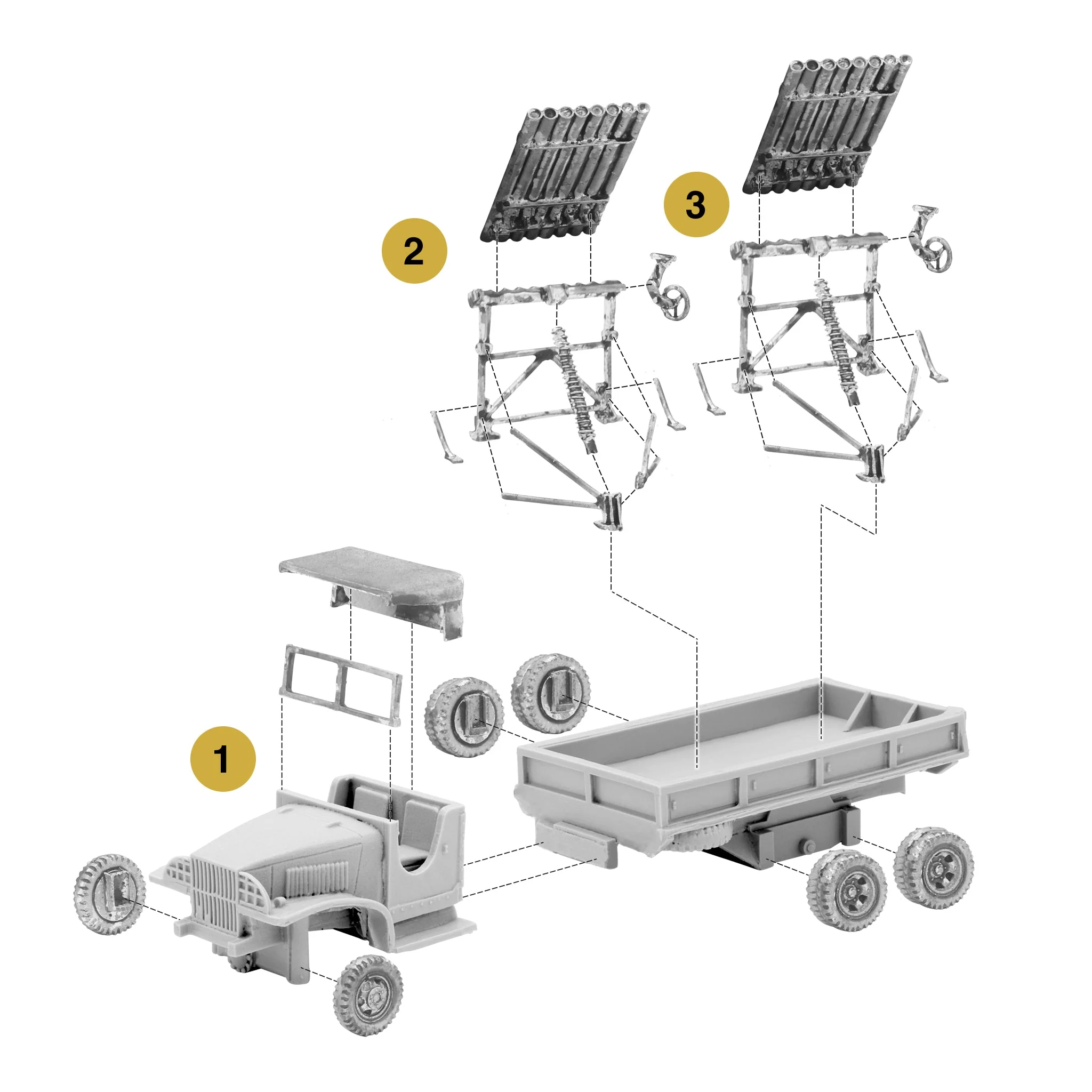 3

2

1