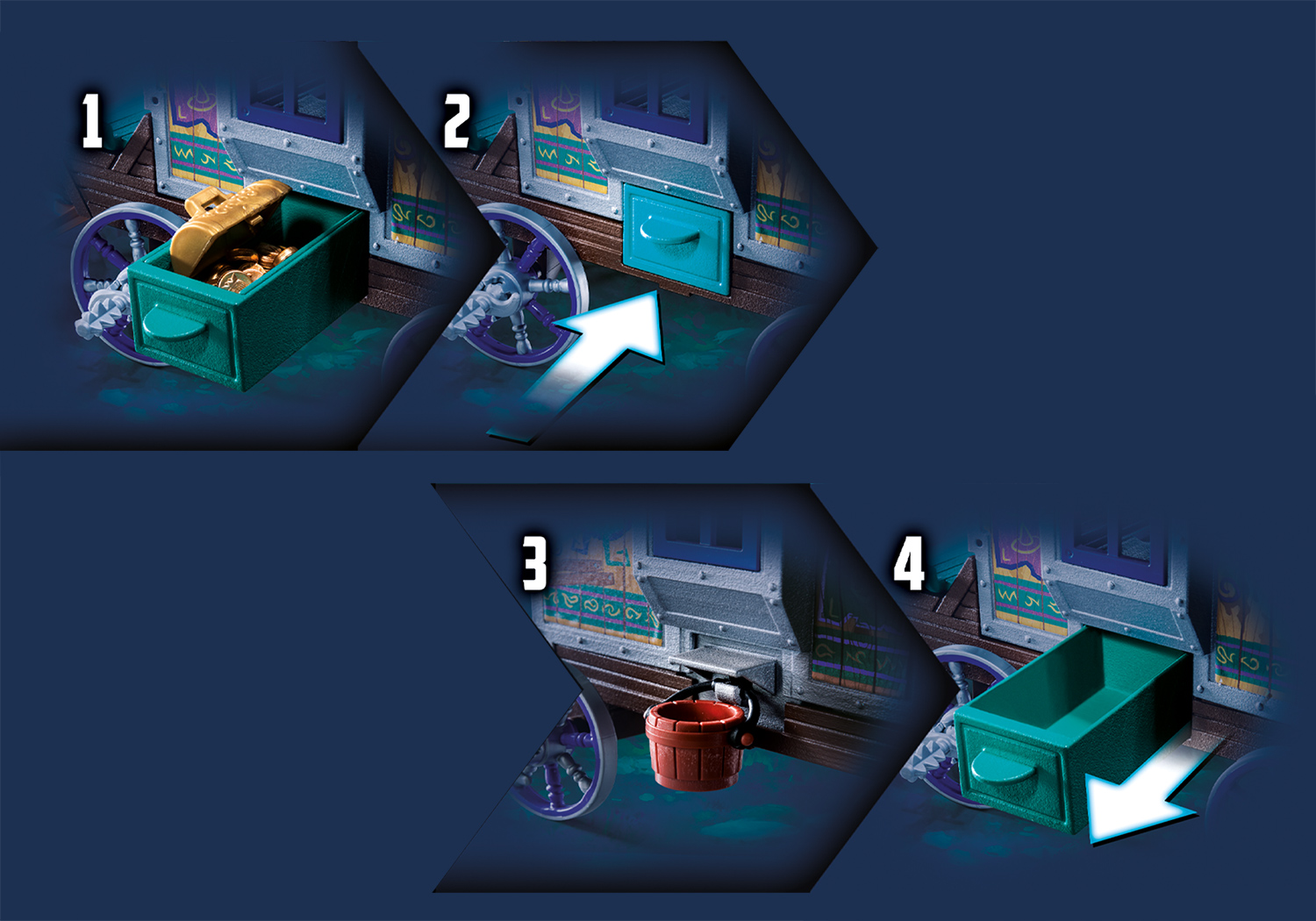 1
2
3
4