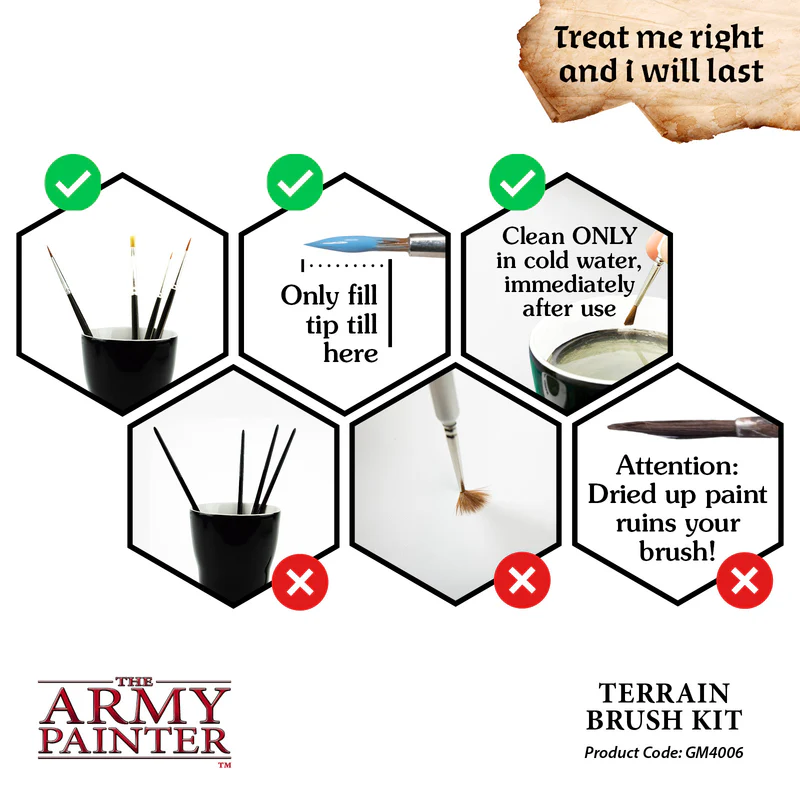 Treat me right and i will last

Only fill tip till here

Clean ONLY in cold water, immediately after use

Attention: Dried up paint ruins your brush!

THE ARMY PAINTER™

TERRAIN BRUSH KIT

Product Code: GM4006