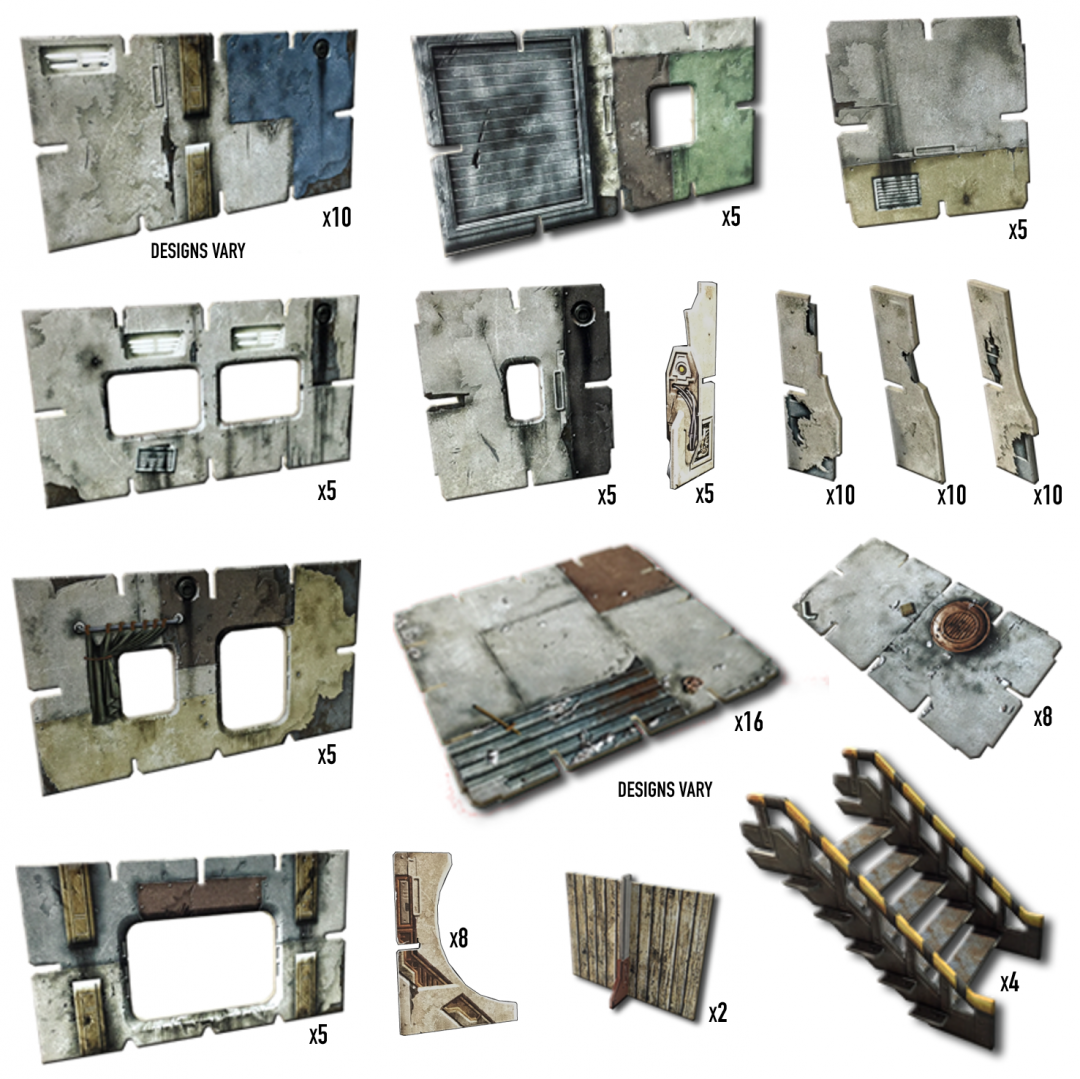 x10
DESIGNS VARY

x5

x5

x5

x5

x5

x10

x10

x10

x5

x16

DESIGNS VARY

x8

x5

x8

x2

x4