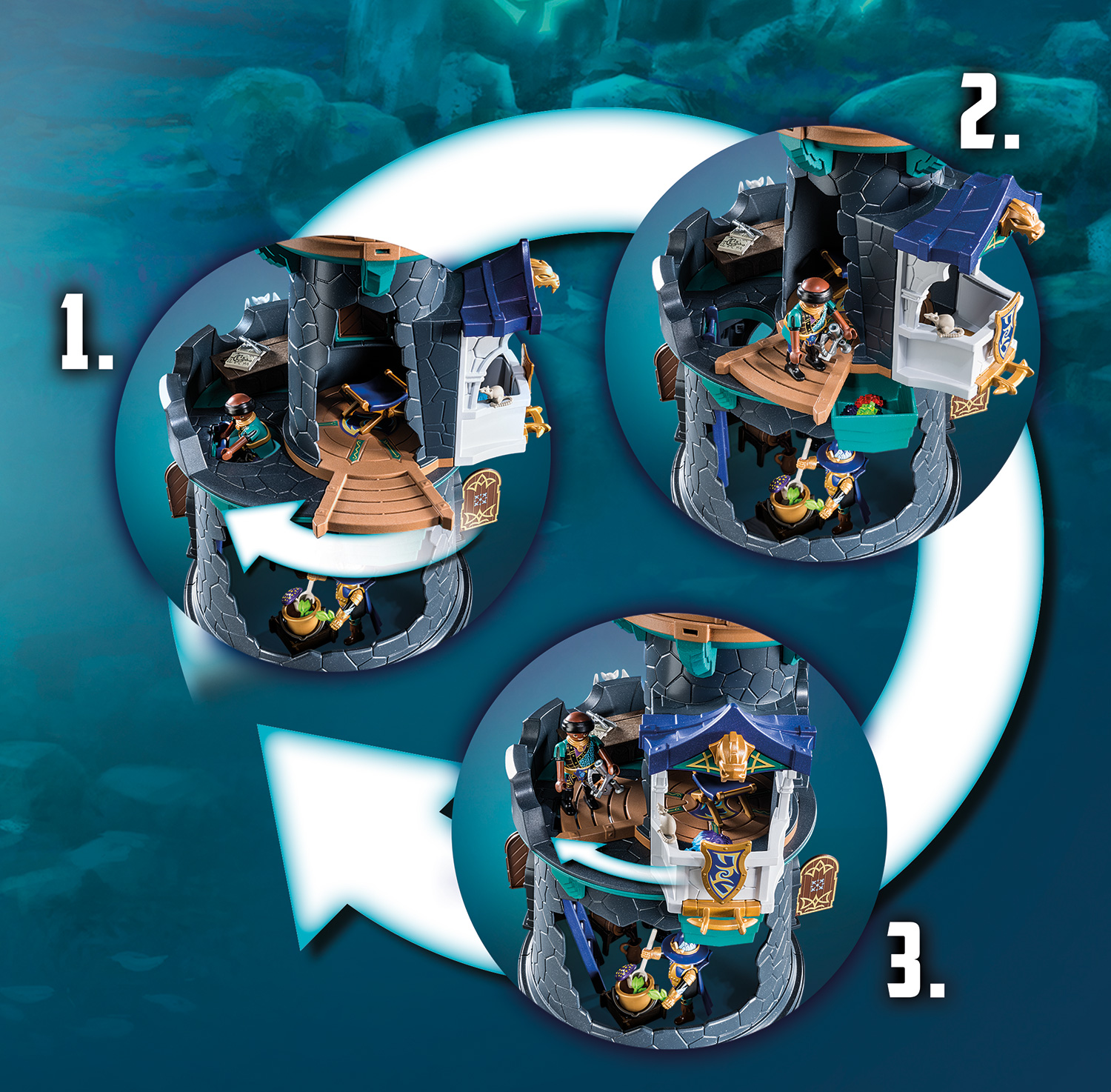 1.

2.

3.