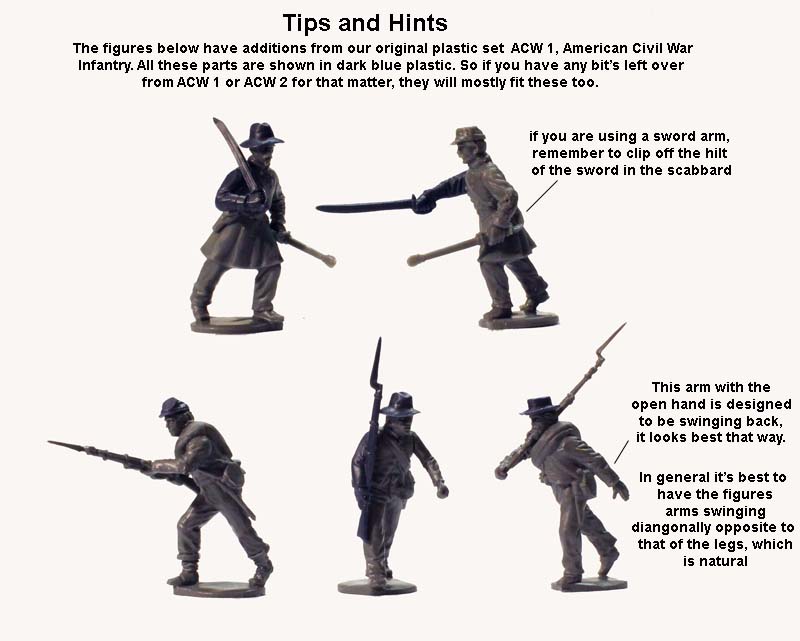 Tips and Hints

The figures below have additions from our original plastic set ACW 1, American Civil War Infantry. All these parts are shown in dark blue plastic. So if you have any bit's left over from ACW 1 or ACW 2 for that matter, they will mostly fit these too.

if you are using a sword arm, remember to clip off the hilt of the sword in the scabbard

This arm with the open hand is designed to be swinging back, it looks best that way.

In general it's best to have the figures arms swinging diangonally opposite to that of the legs, which is natural