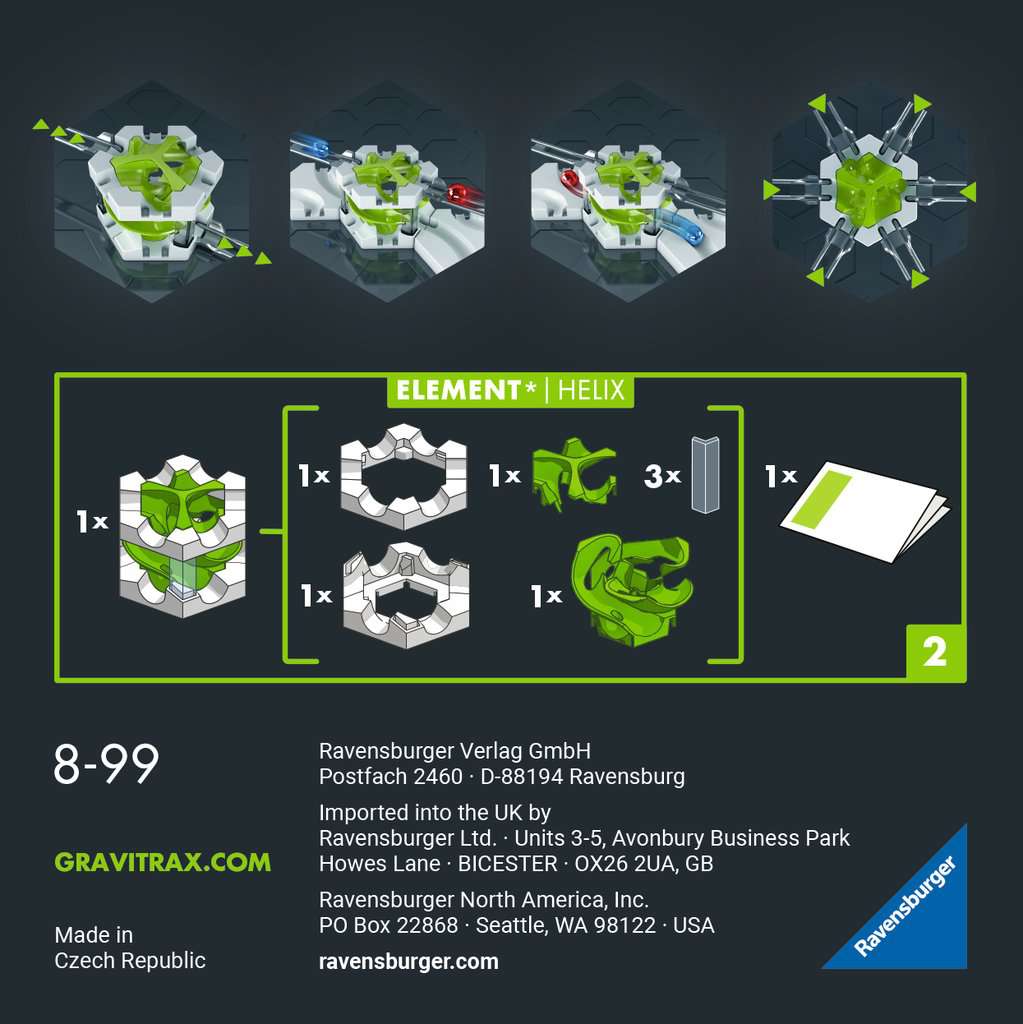 ELEMENT* | HELIX

1x

1x

1x

3x

1x

1x

1x

2

8-99

GRAVITRAX.COM

Made in
Czech Republic

Ravensburger Verlag GmbH
Postfach 2460 · D-88194 Ravensburg

Imported into the UK by
Ravensburger Ltd. · Units 3-5, Avonbury Business Park
Howes Lane · BICESTER · OX26 2UA, GB

Ravensburger North America, Inc.
PO Box 22868 · Seattle, WA 98122 · USA

ravensburger.com

Ravensburger